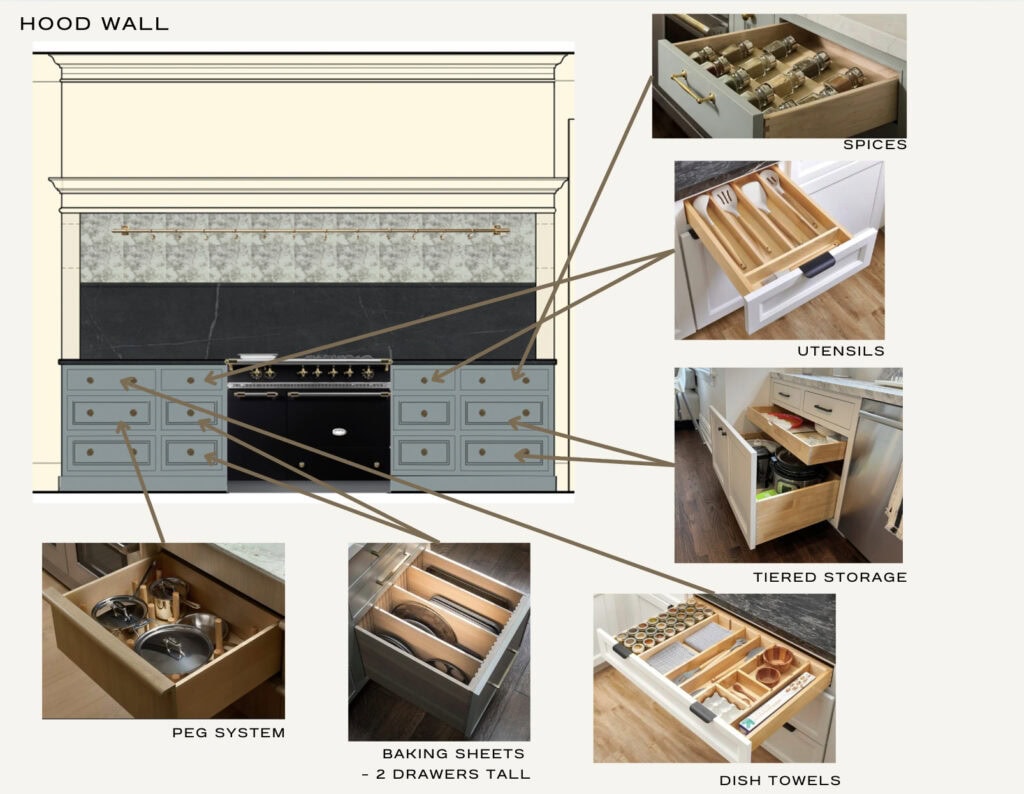 HOOD WALL

SPICES

UTENSILS

TIERED STORAGE

PEG SYSTEM

BAKING SHEETS
- 2 DRAWERS TALL

DISH TOWELS