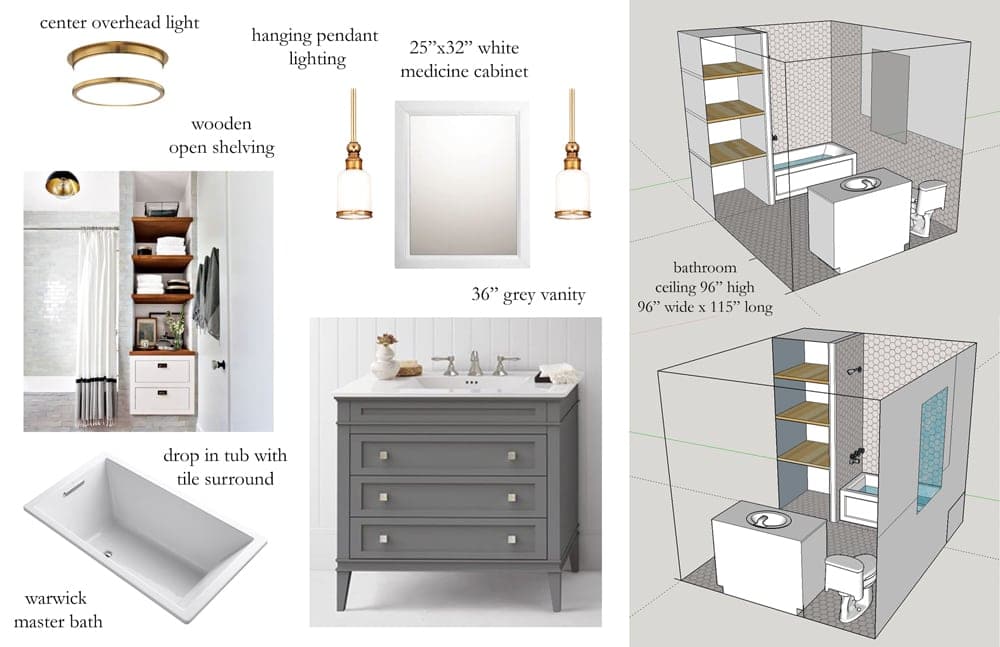 center overhead light

hanging pendant lighting

25”x32” white medicine cabinet

wooden open shelving

36” grey vanity

drop in tub with tile surround

warwick master bath

bathroom ceiling 96” high 96” wide x 115” long